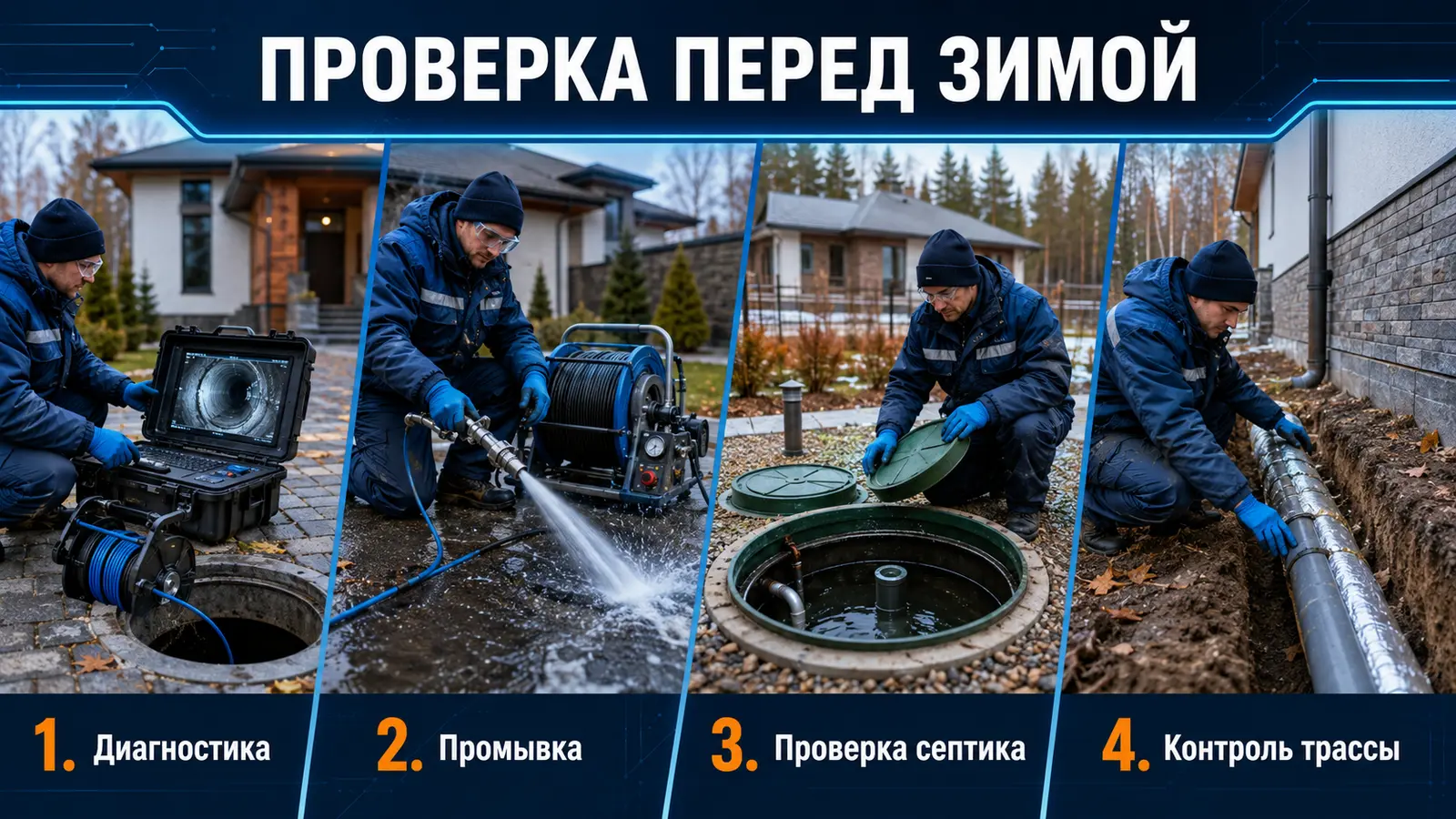 ПРОВЕРКА ПЕРЕД ЗИМОЙ

1. Диагностика

2. Промывка

3. Проверка септика

4. Контроль трассы