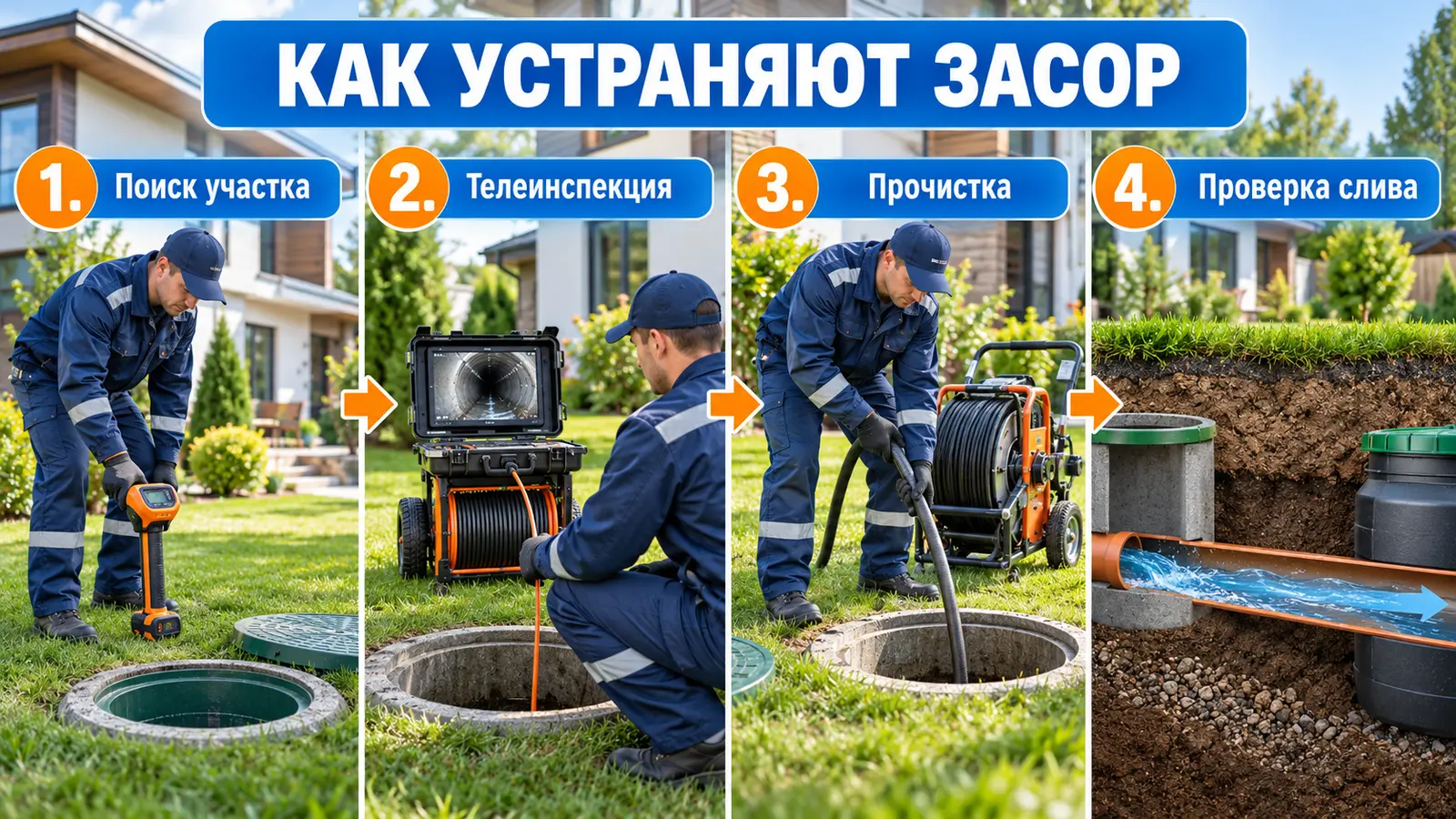 КАК УСТРАНЯЮТ ЗАСОР

1. Поиск участка

2. Телеинспекция

3. Прочистка

4. Проверка слива